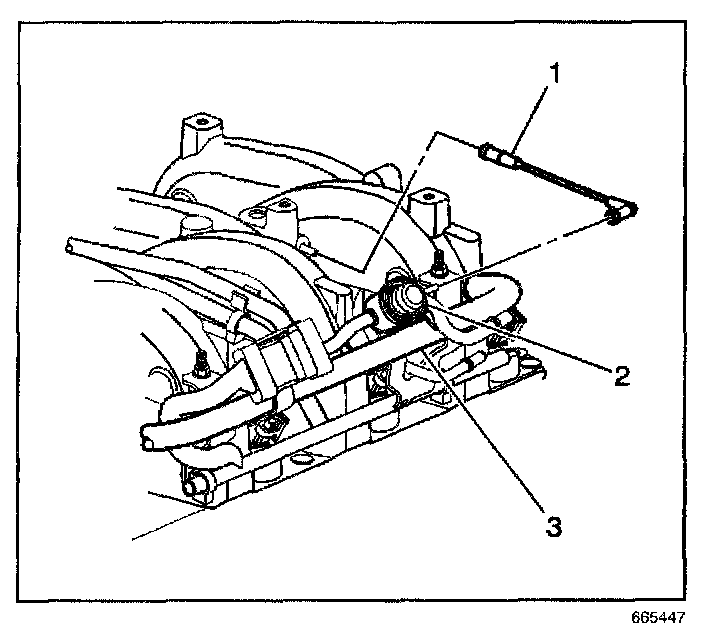 1
2
3
665447