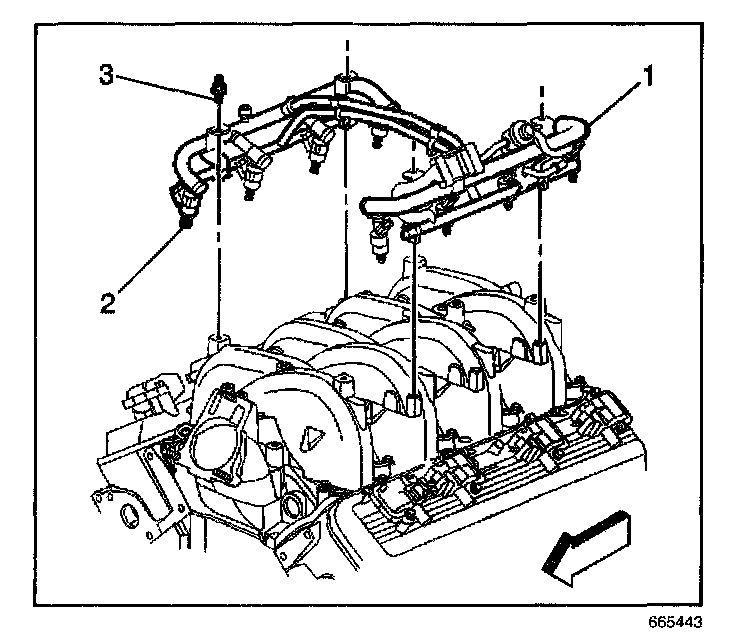 3

1

2

665443