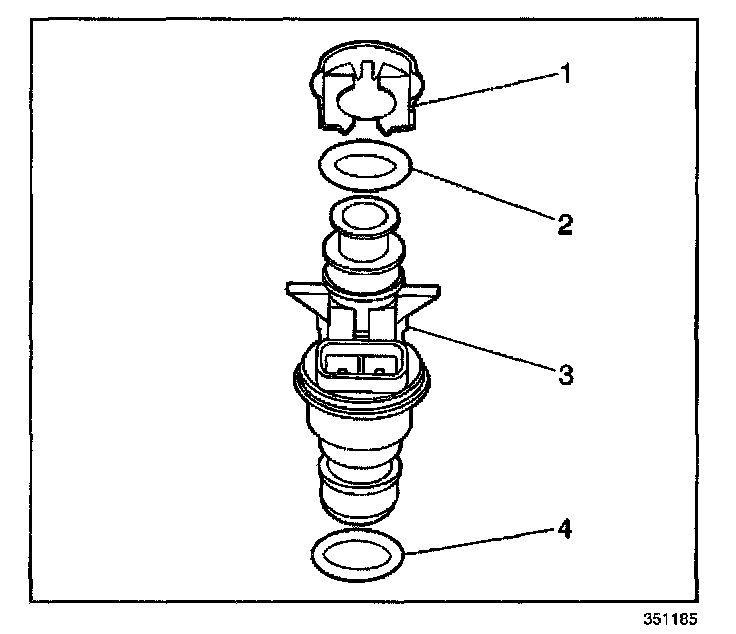 1
2
3
4
351185