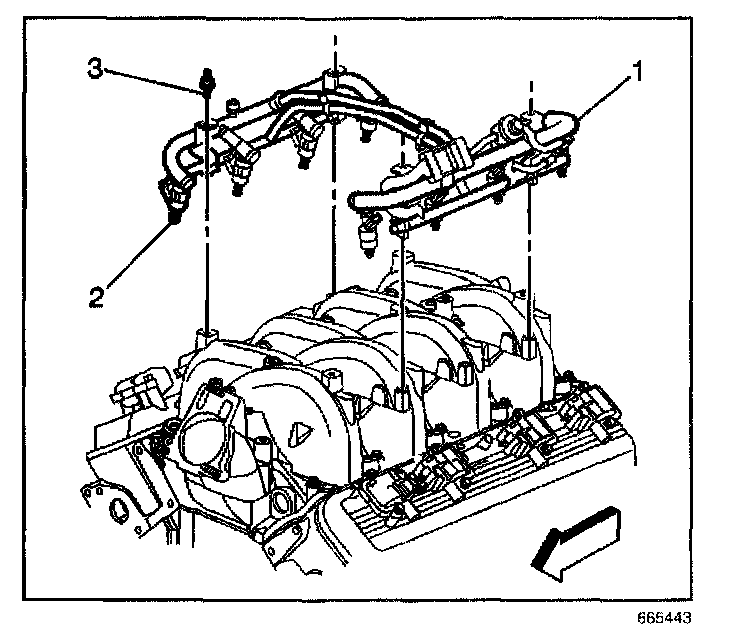 3
1
2
665443