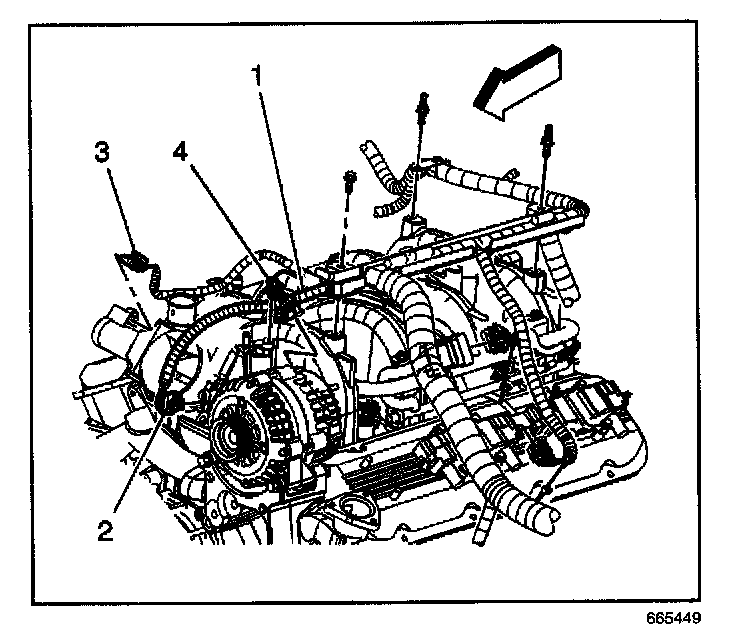 1
3
4
2
665449