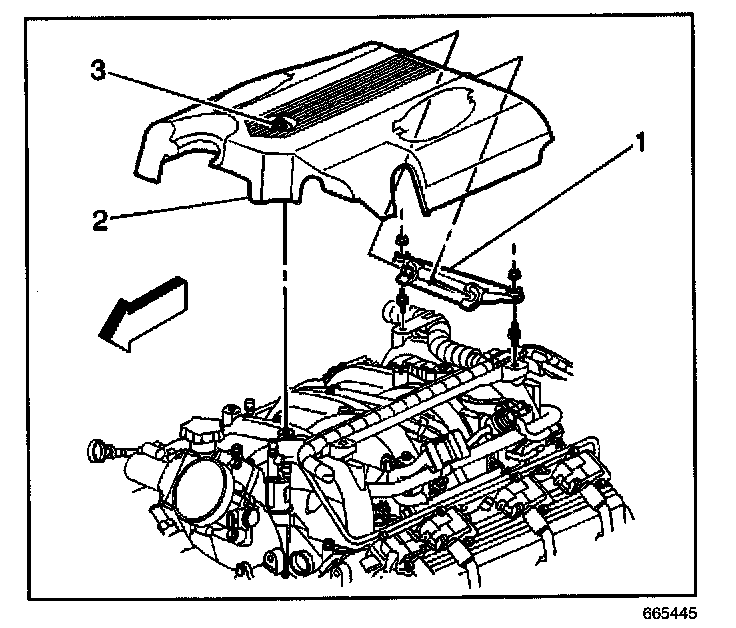 3
1
2
665445