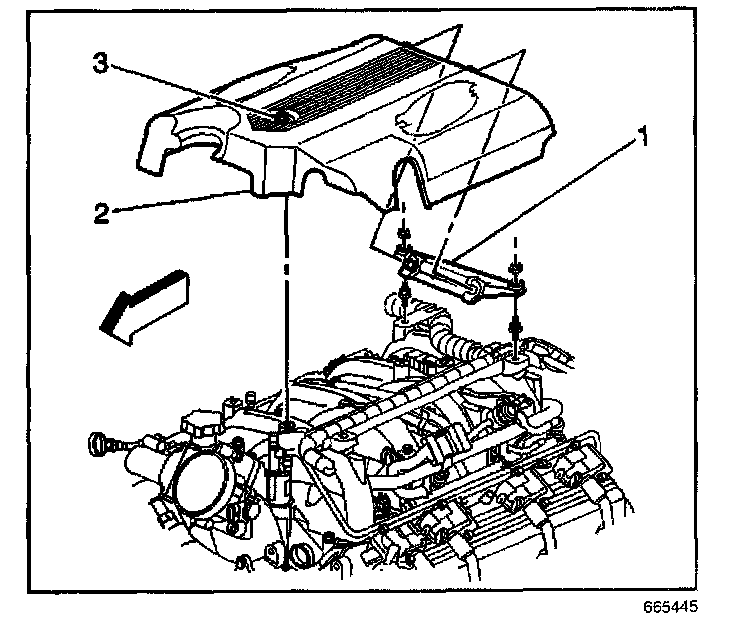 3
1
2
665445