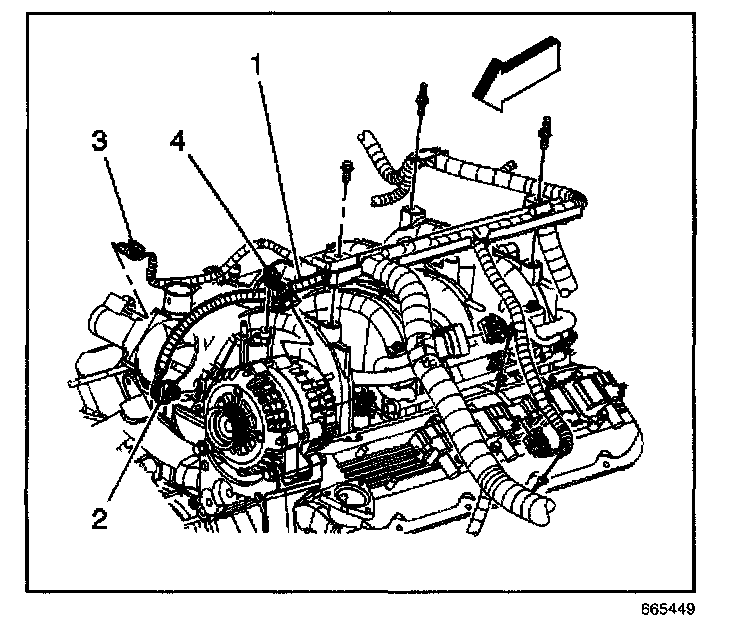 1
3
4
2
665449