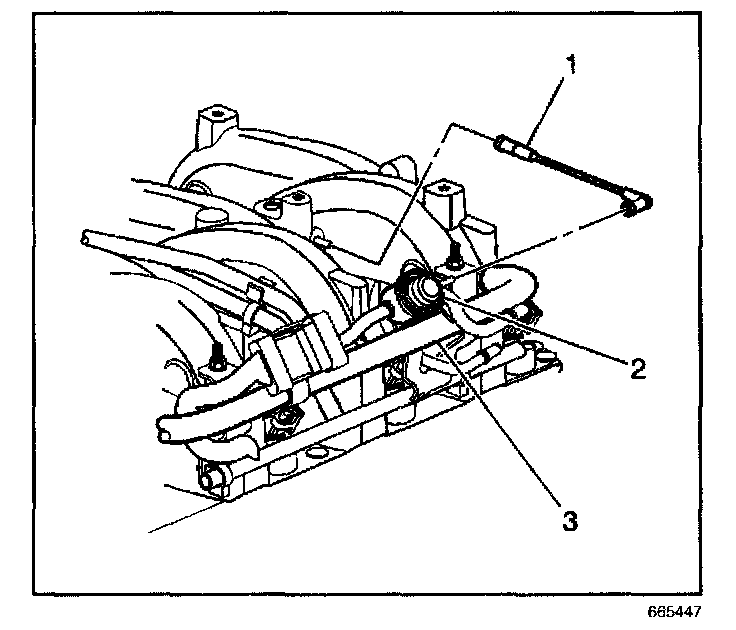 1
2
3
665447