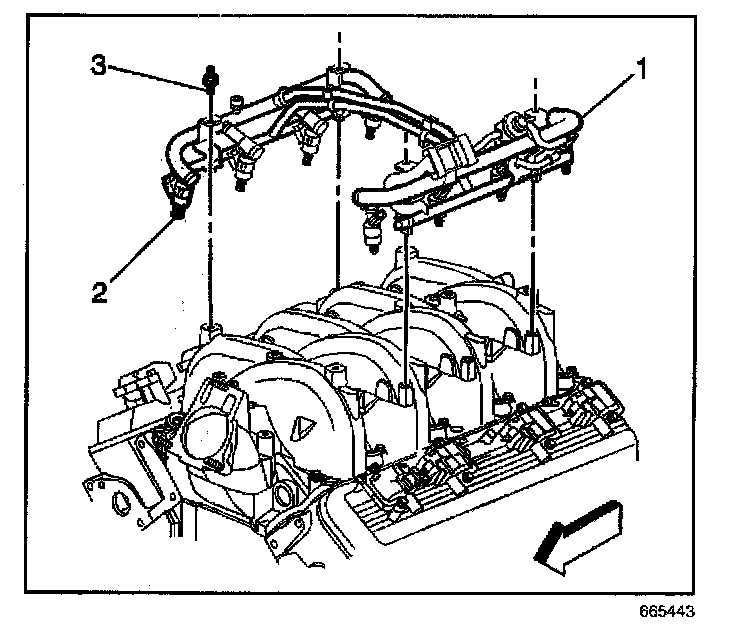 3
1
2
665443