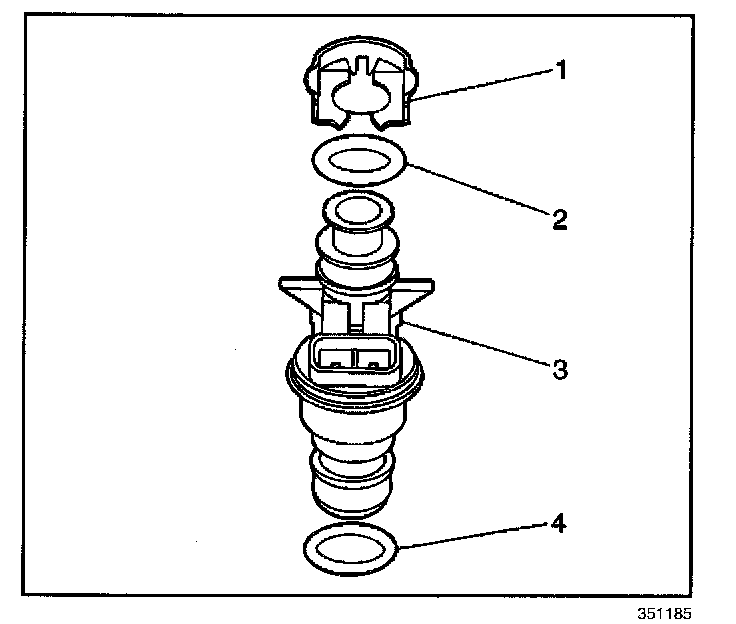 1
2
3
4
351185