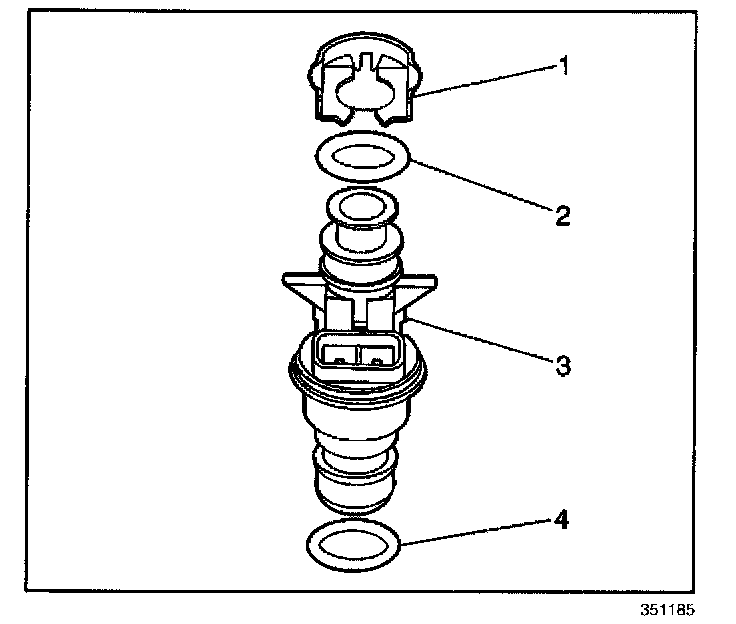 1
2
3
4
351185