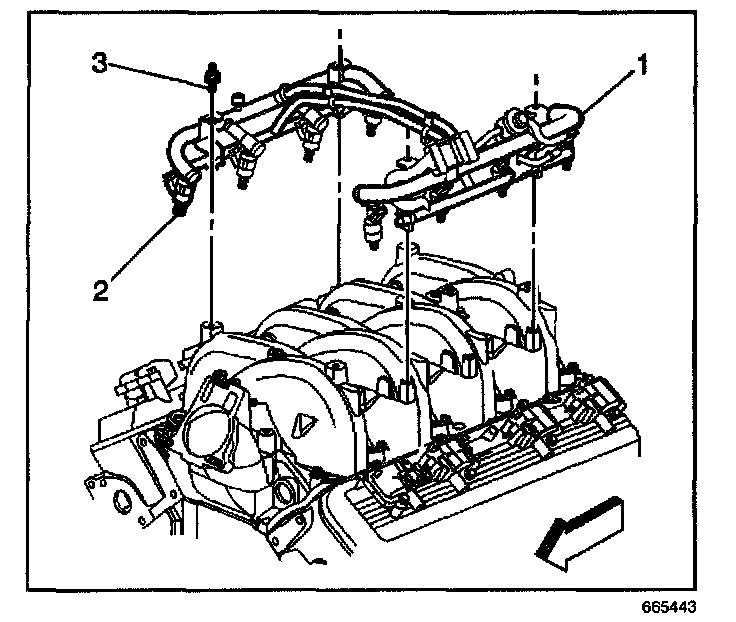 3

1

2

665443