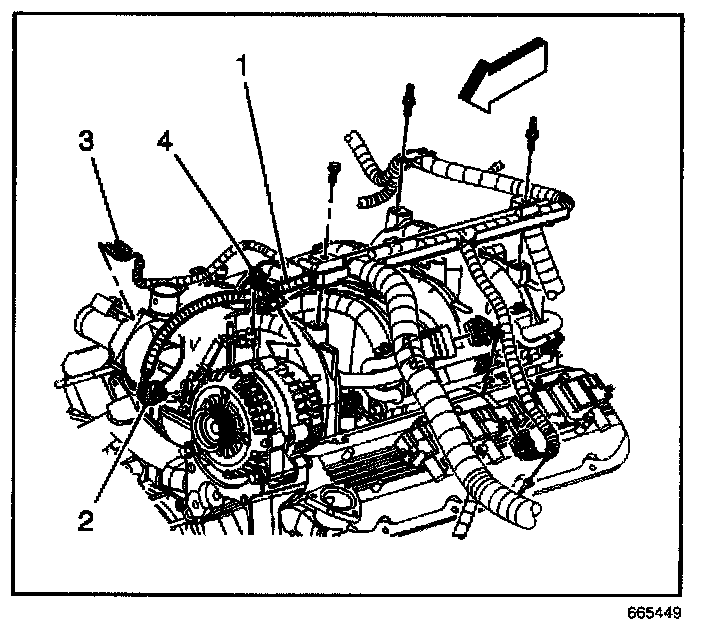 1
3
4
2
665449