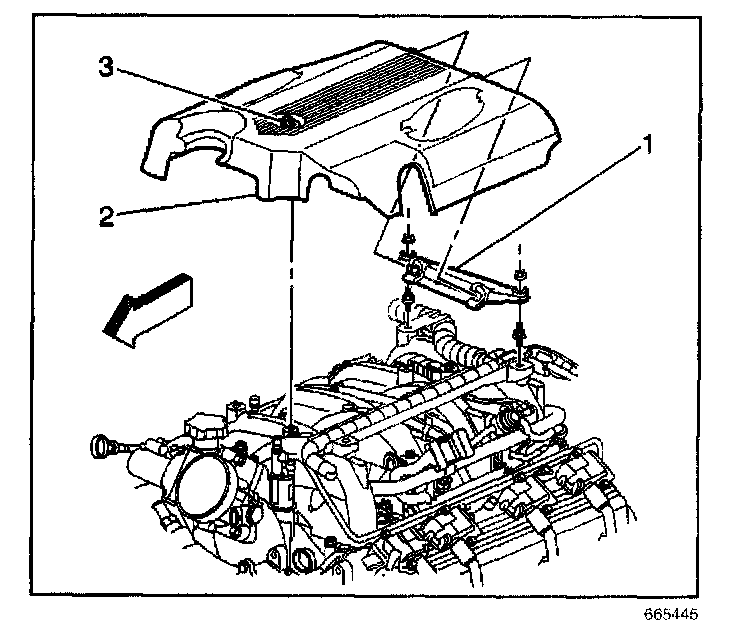 3
1
2
665445