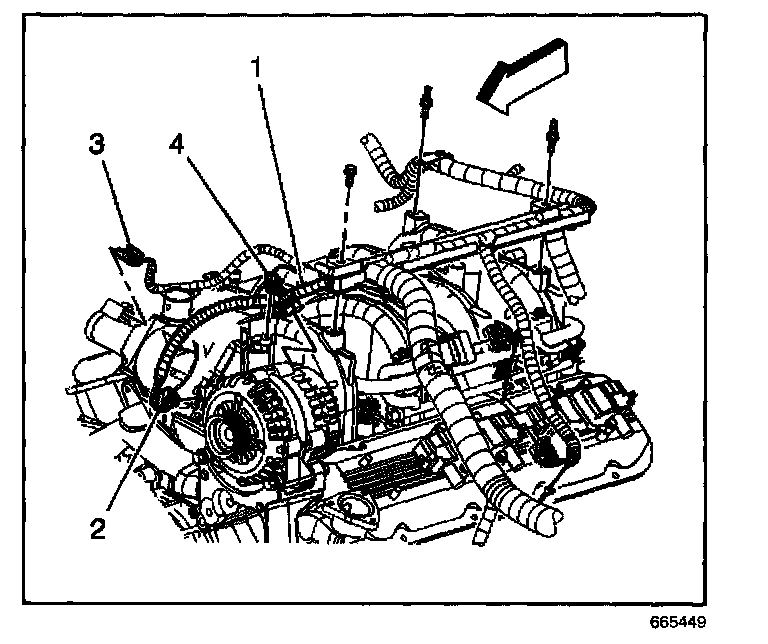 1
3
4
2
665449