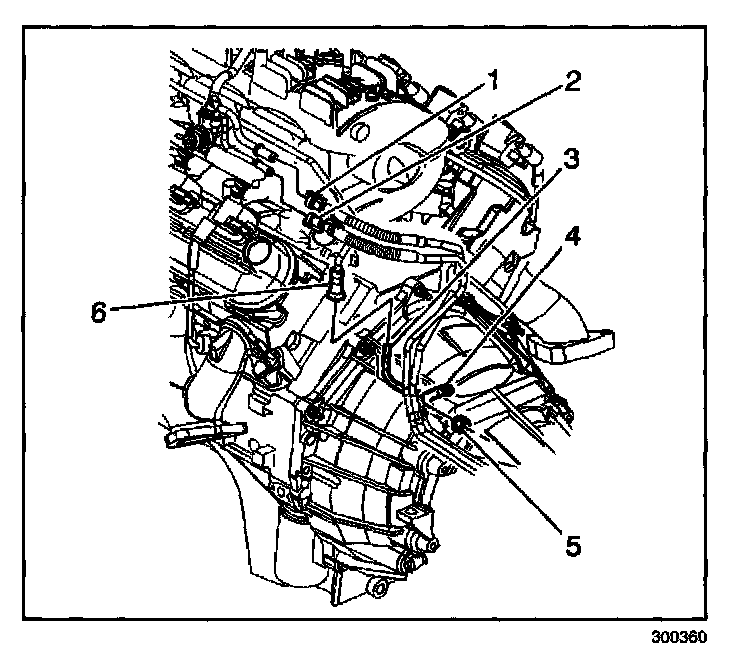 1
2
3
4
6
5
300360