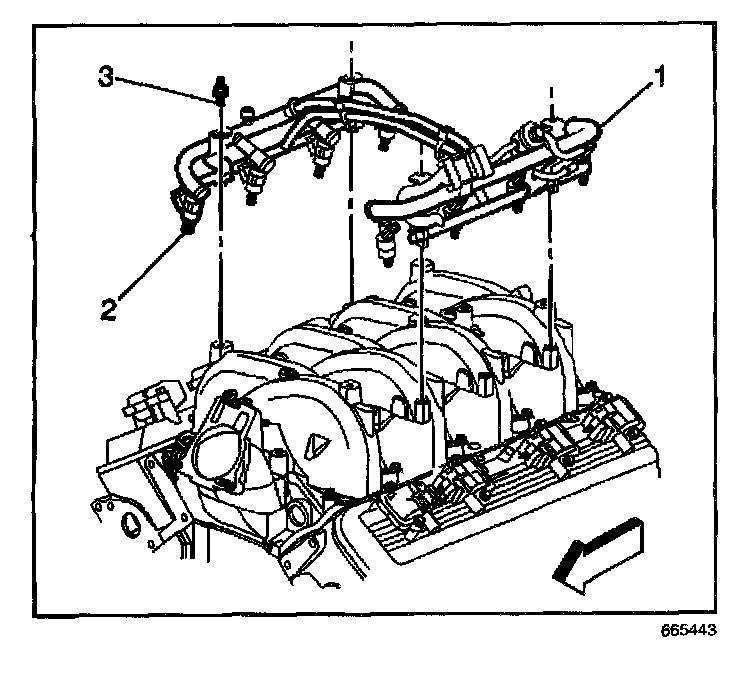 3
1
2
665443