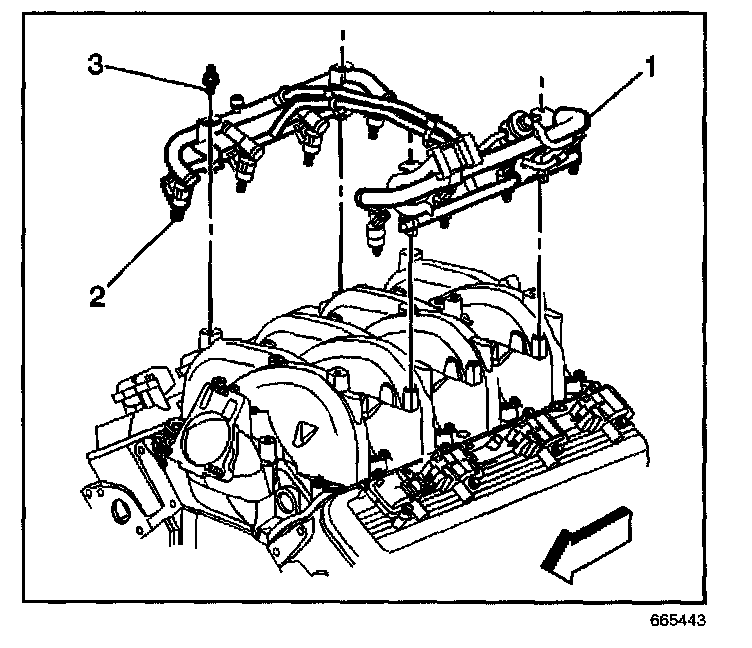 3
1
2
665443