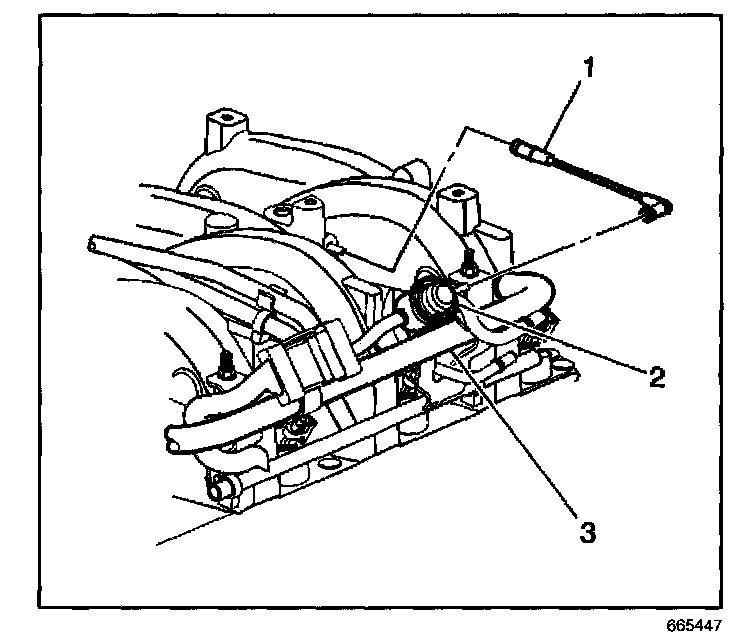 1
2
3
665447