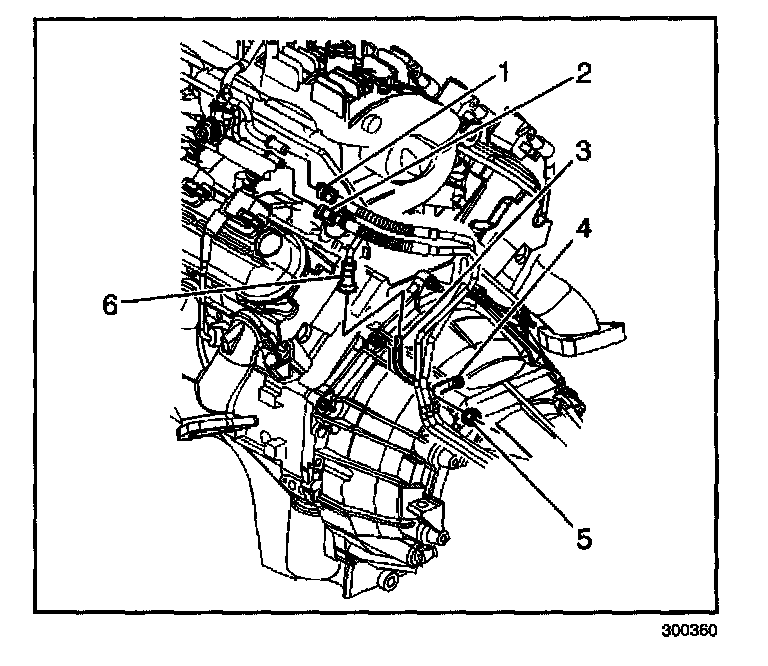 1
2
3
4
6
5
300360