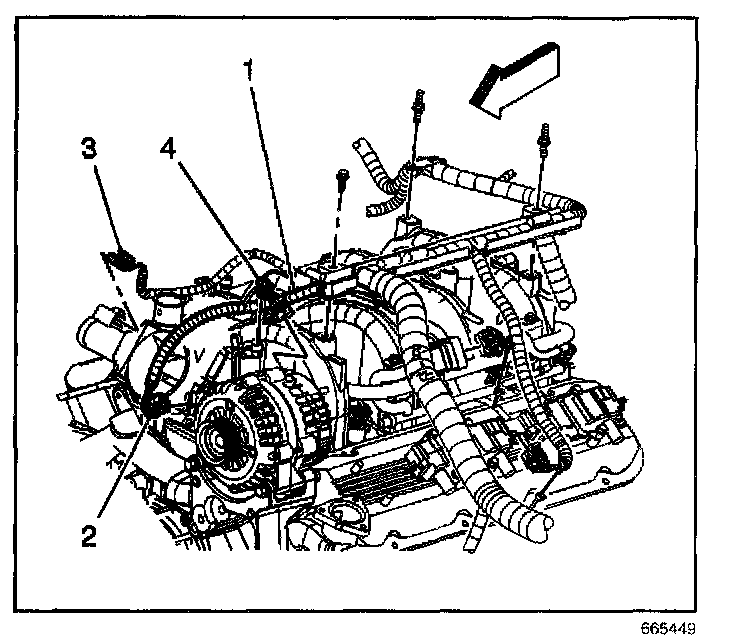 1
3
4
2
665449