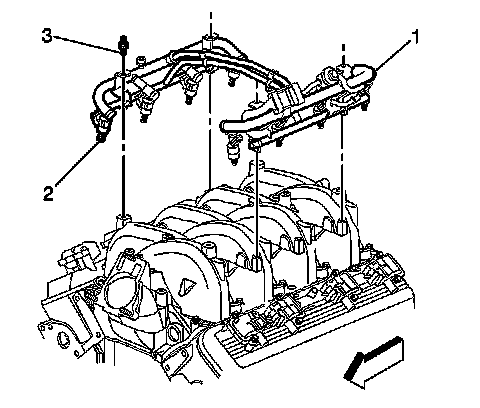 3
1
2