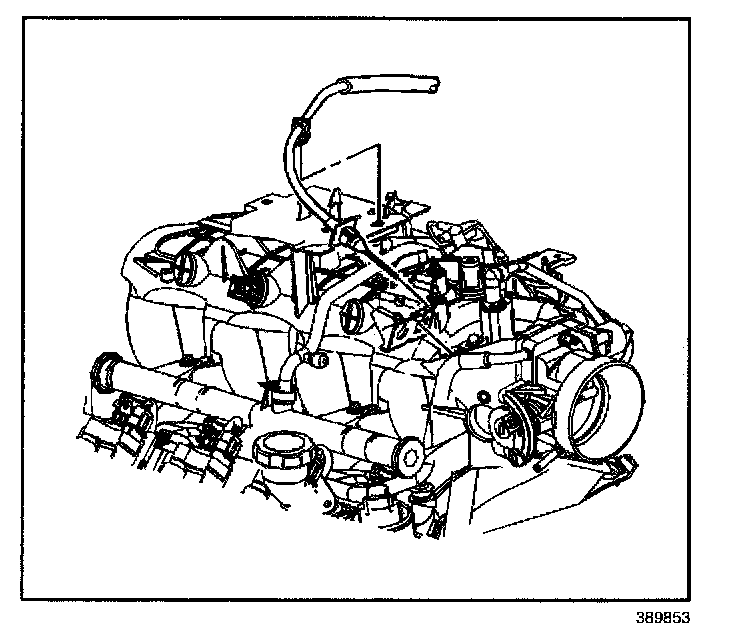 389853