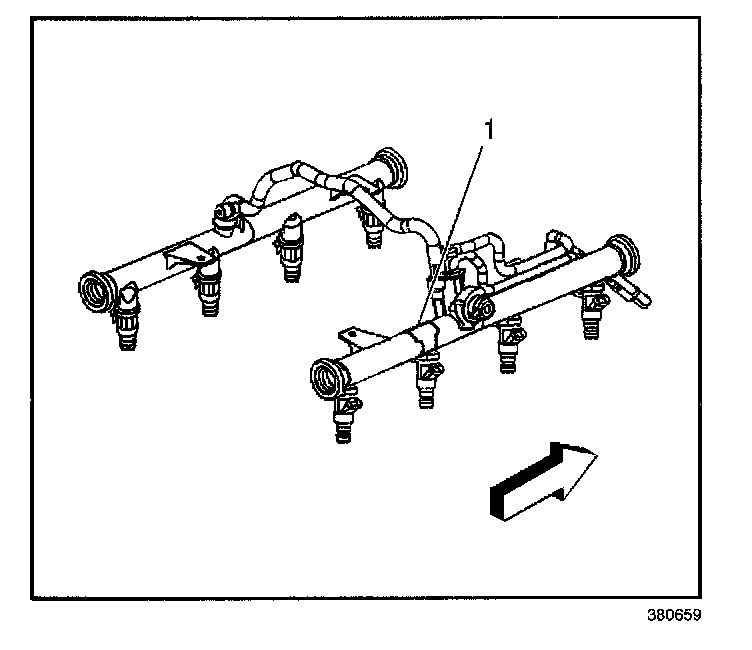 1

380659