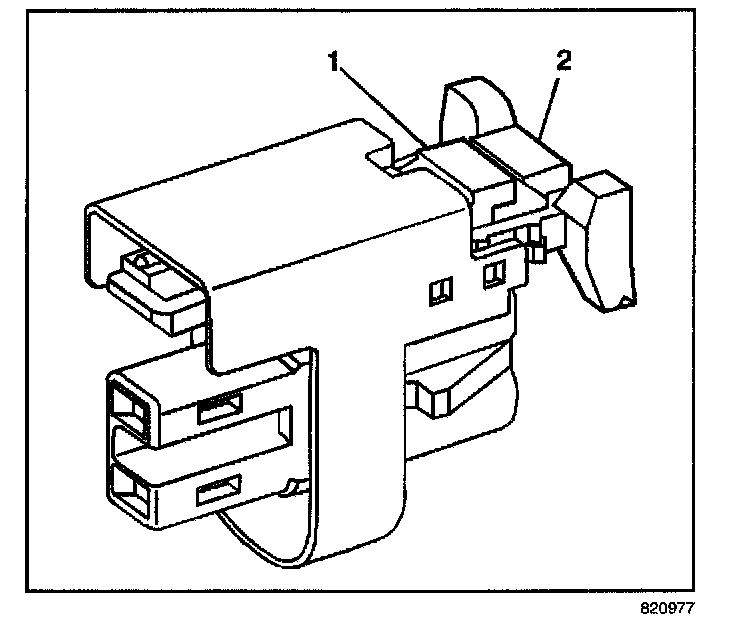 1
2
820977