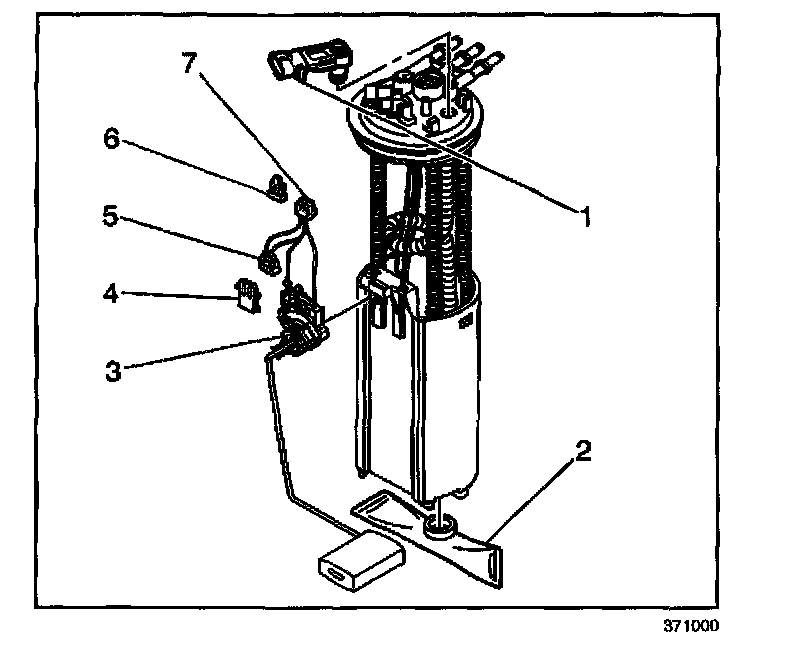 7
6
5
4
3
1
2
371000