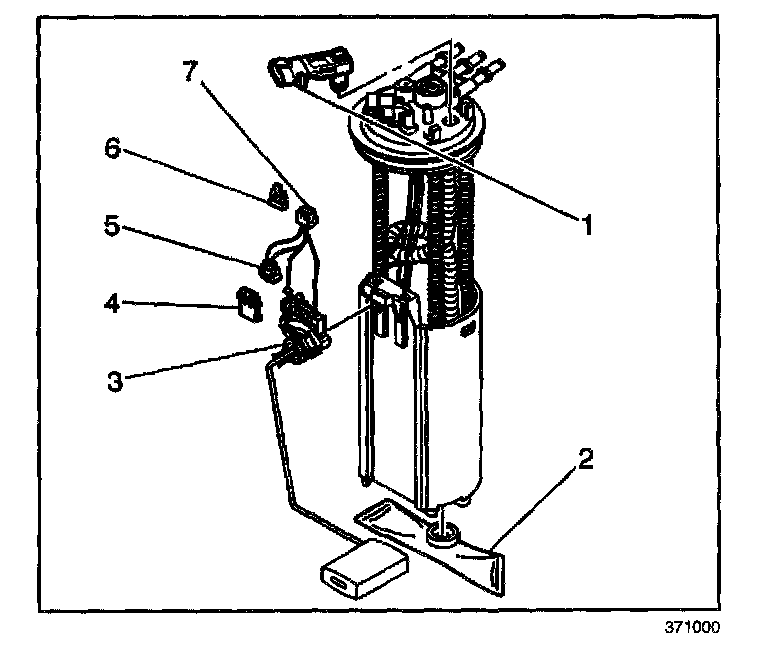 7
6
5
4
3
1
2
371000