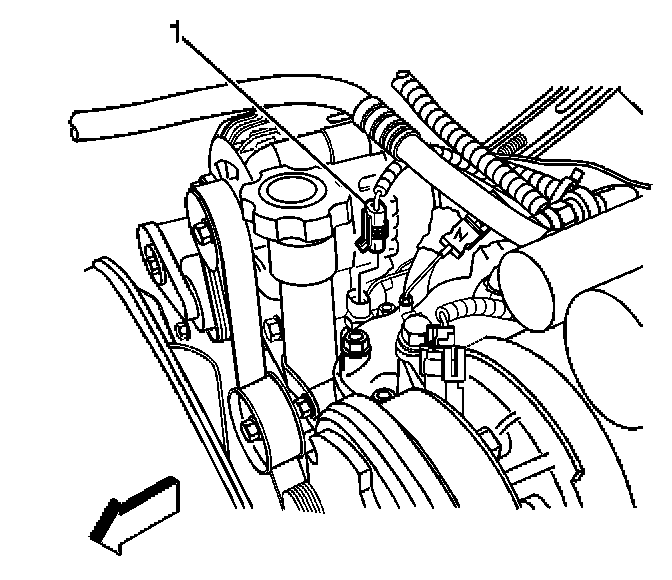 1