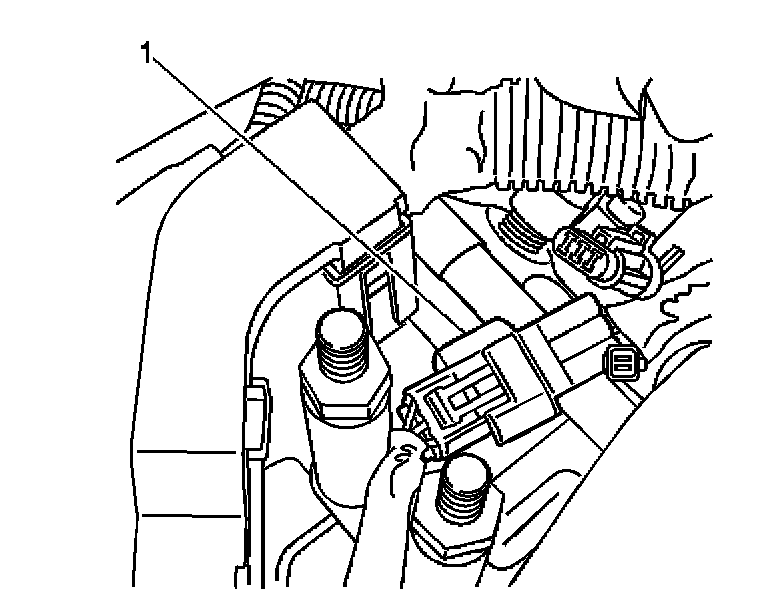 1