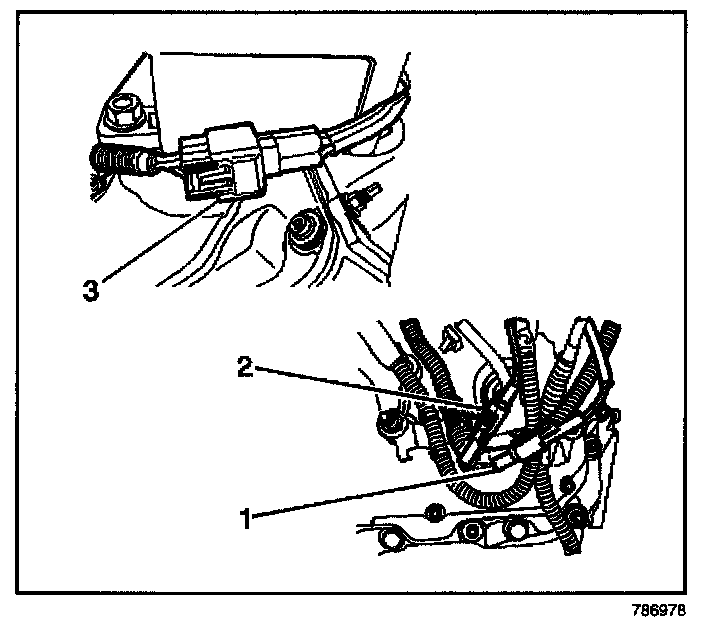 3

2

1

786978