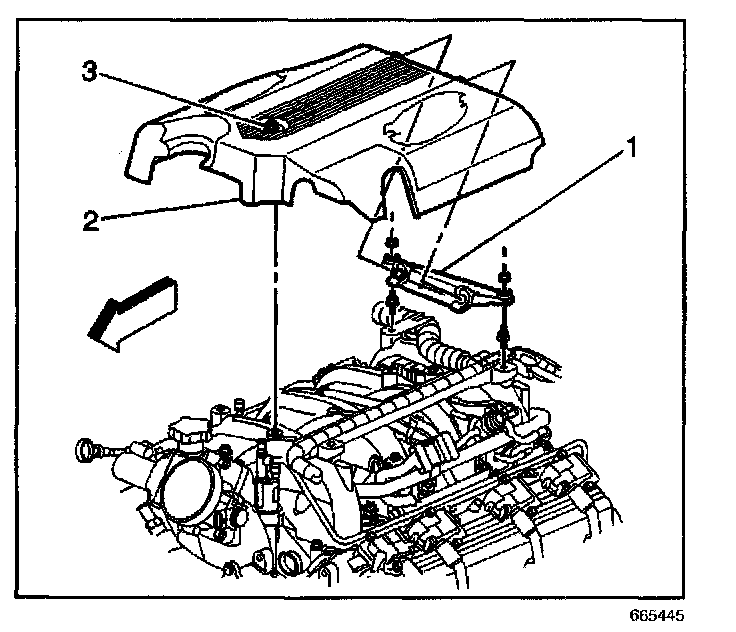 3
1
2
665445