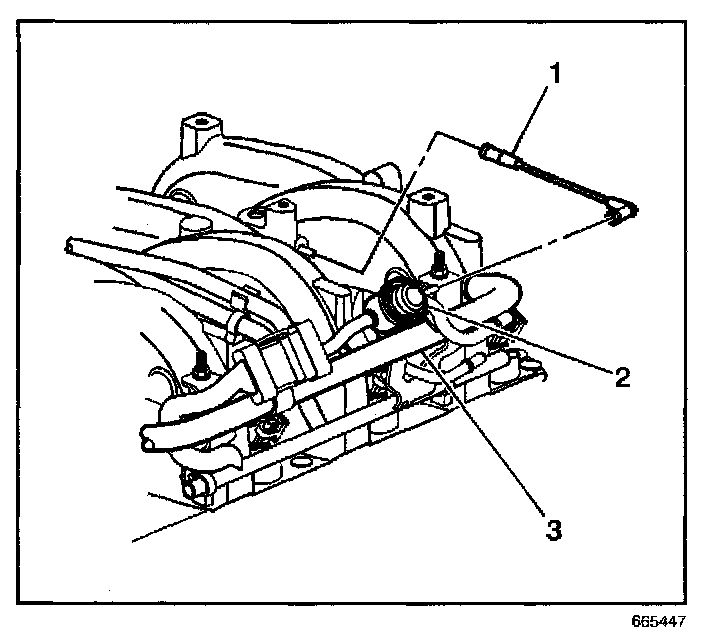 1

2

3

665447