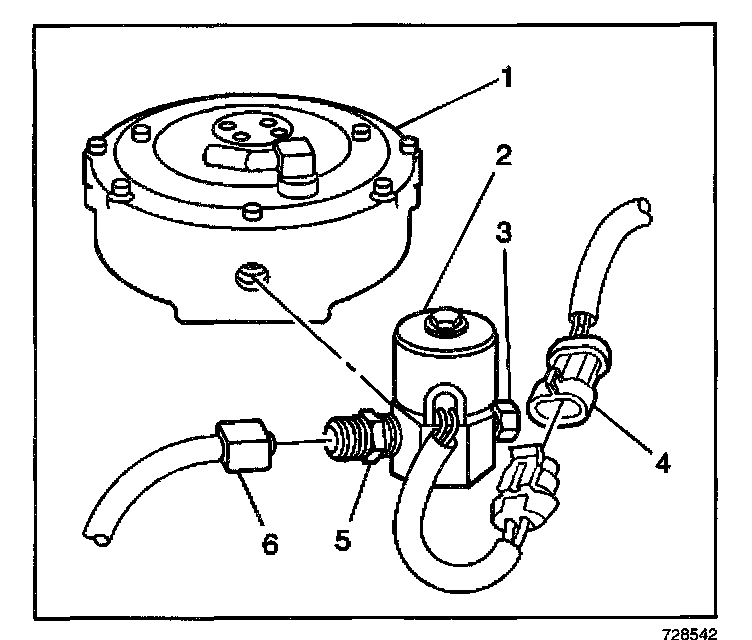 1
2
3
4
6
5
728542