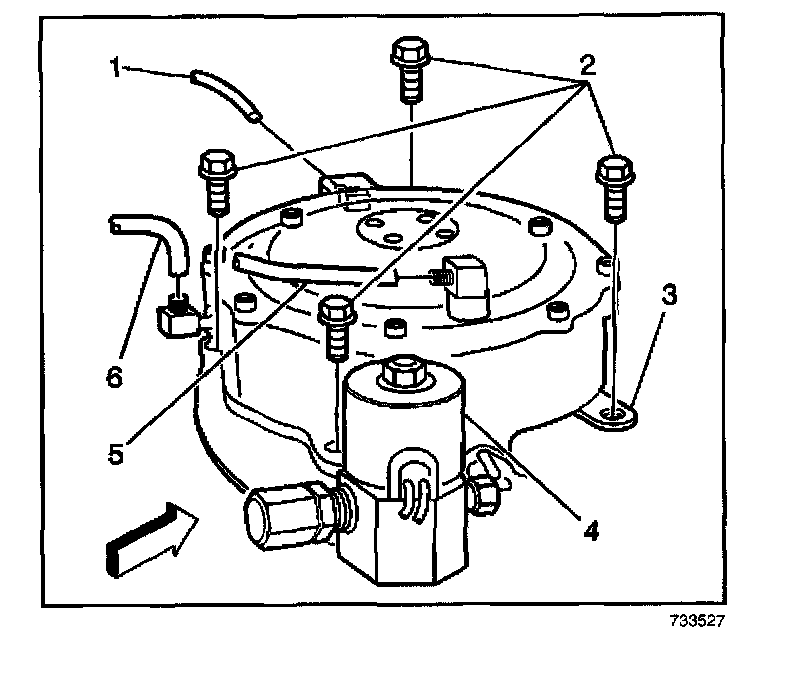 1
2
3
6
5
4
733527