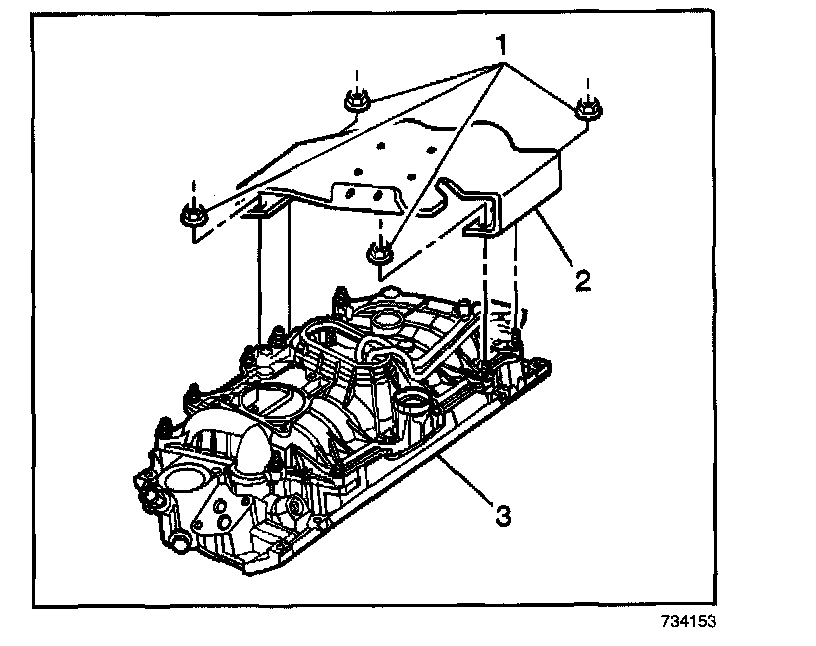 1
2
3
734153