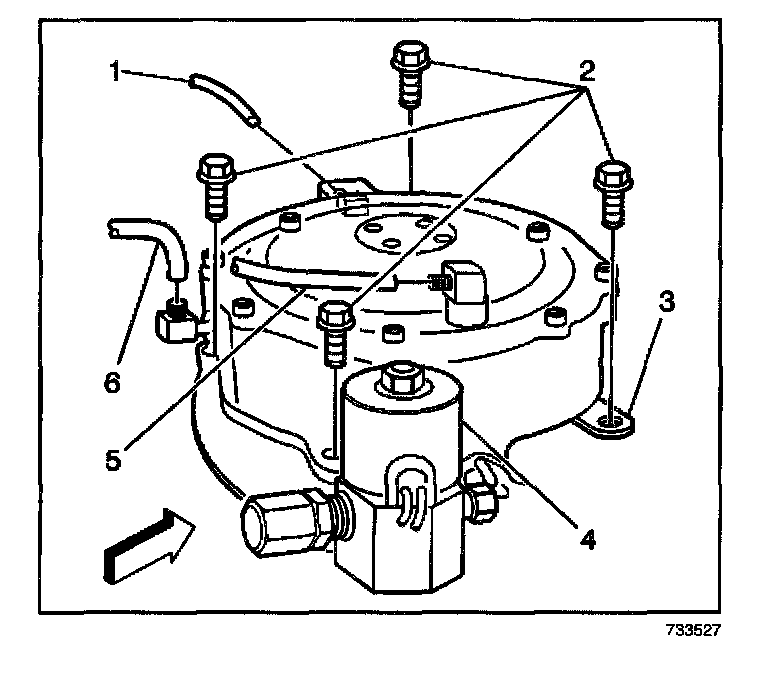 1
2
3
6
5
4
733527