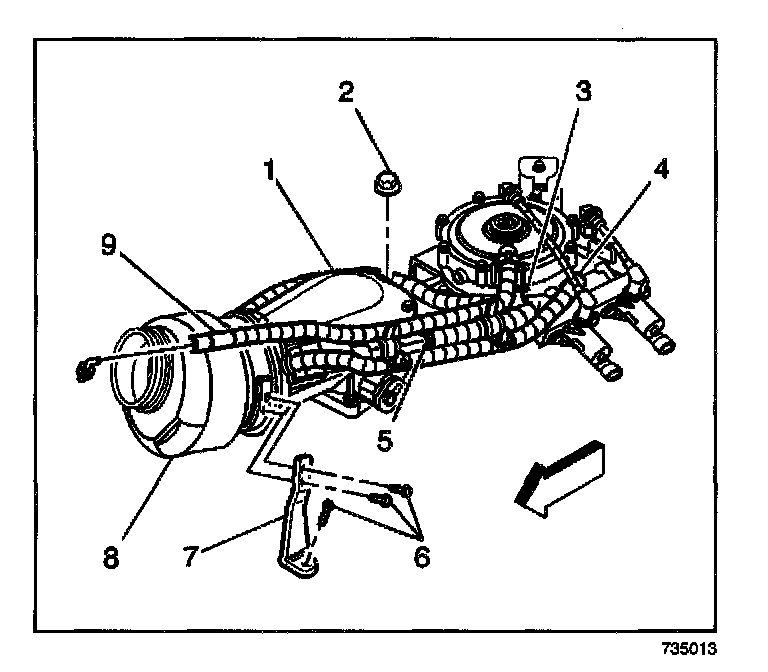 2
3
1
4
9
5
8
7
6
735013