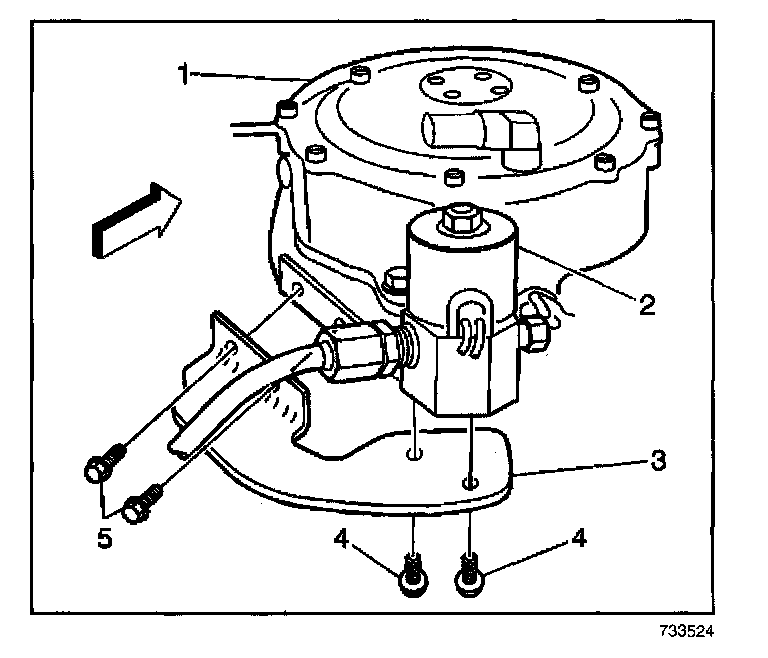 1
2
3
5
4
4
733524