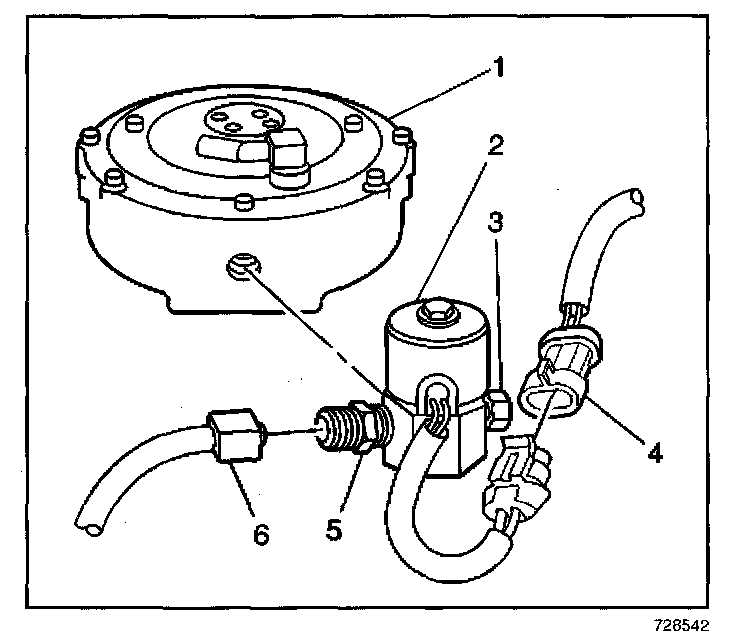 1
2
3
4
5
6
728542