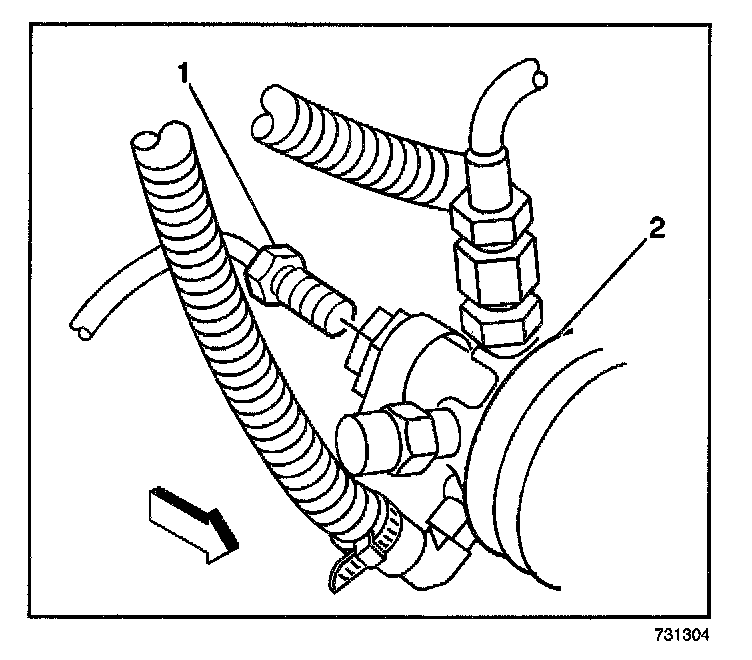 1
2
731304