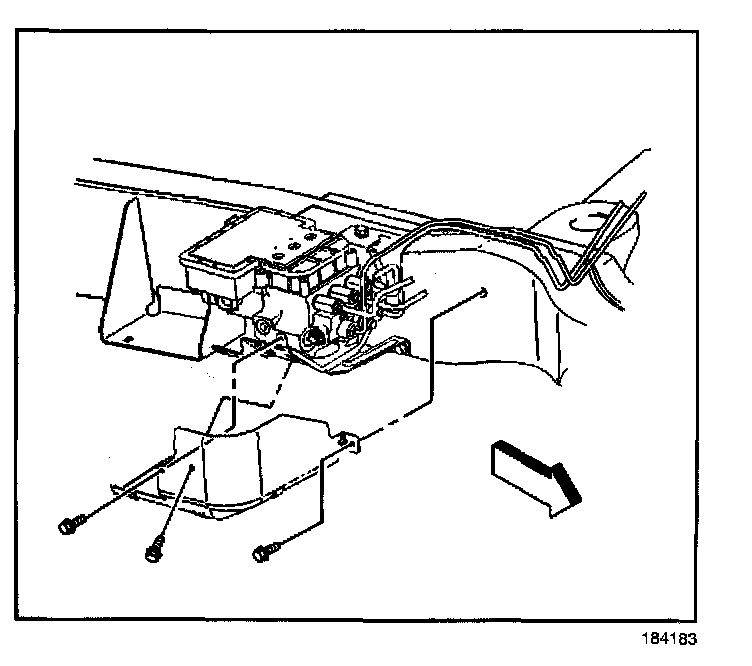 184183