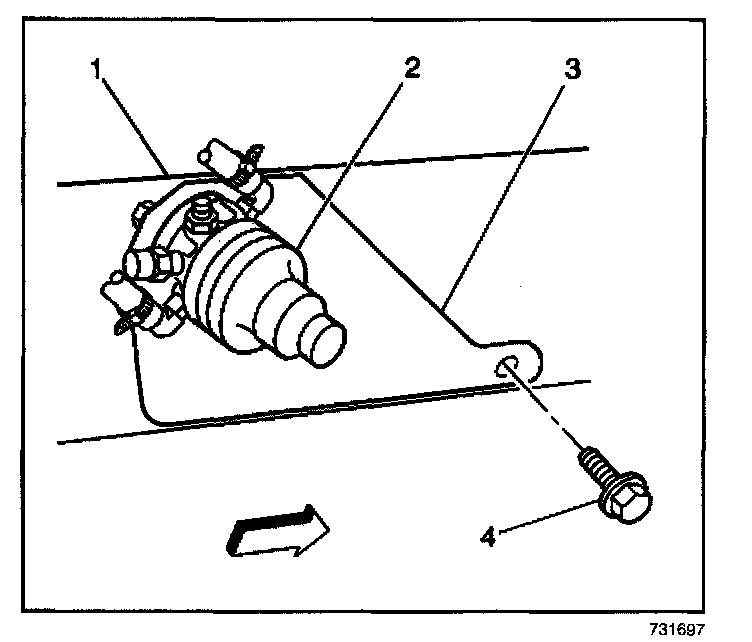 1
2
3
4
731697