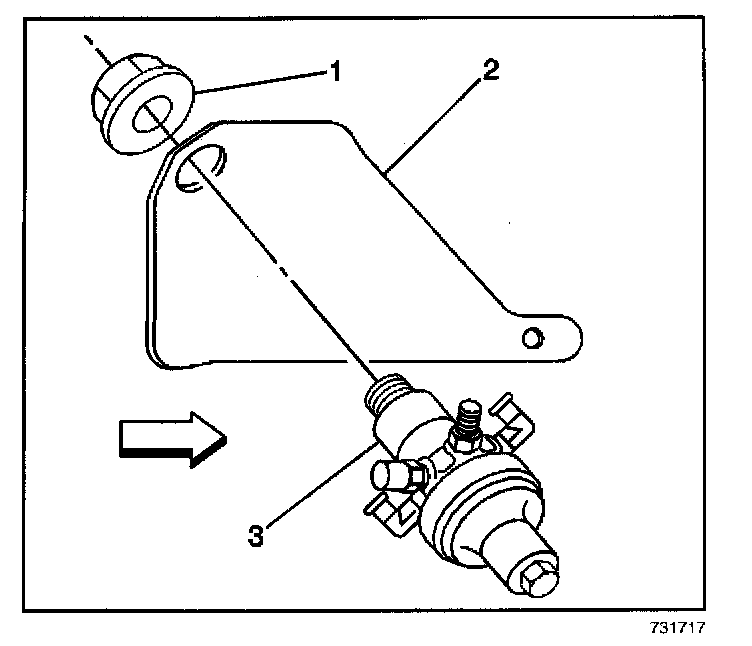 1
2
3
731717