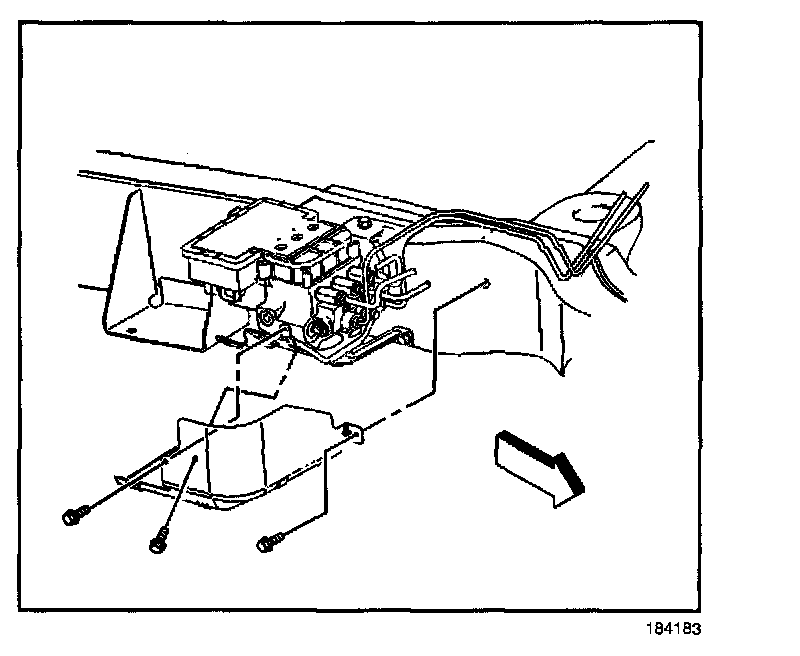 184183