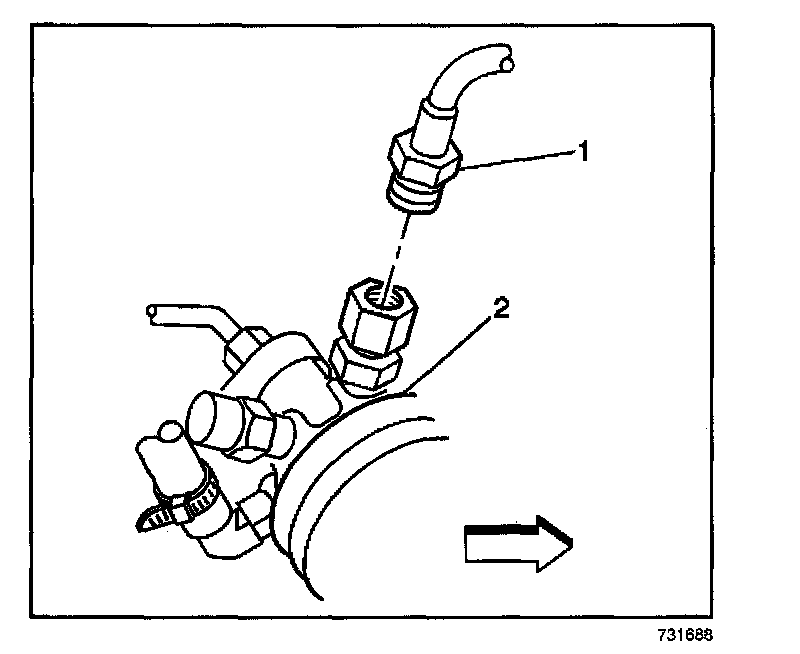 1
2
731688