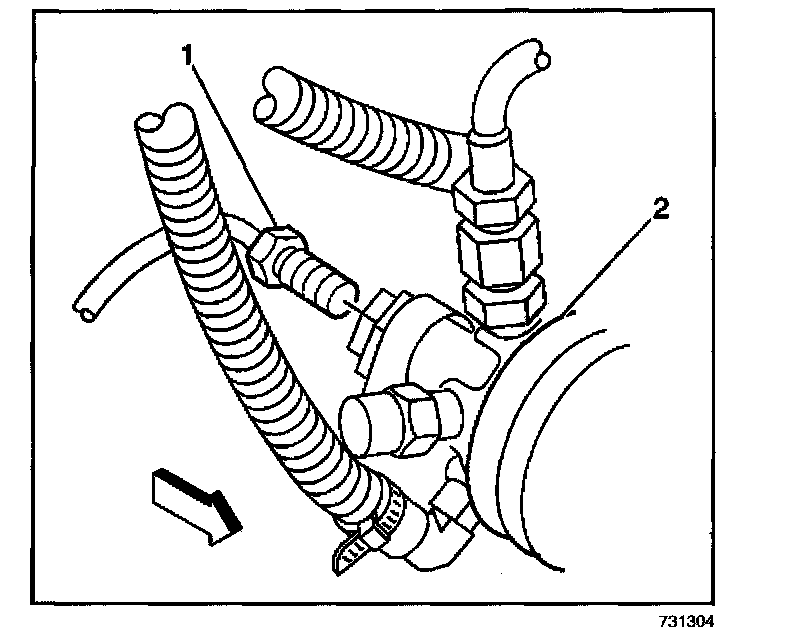 1
2
731304