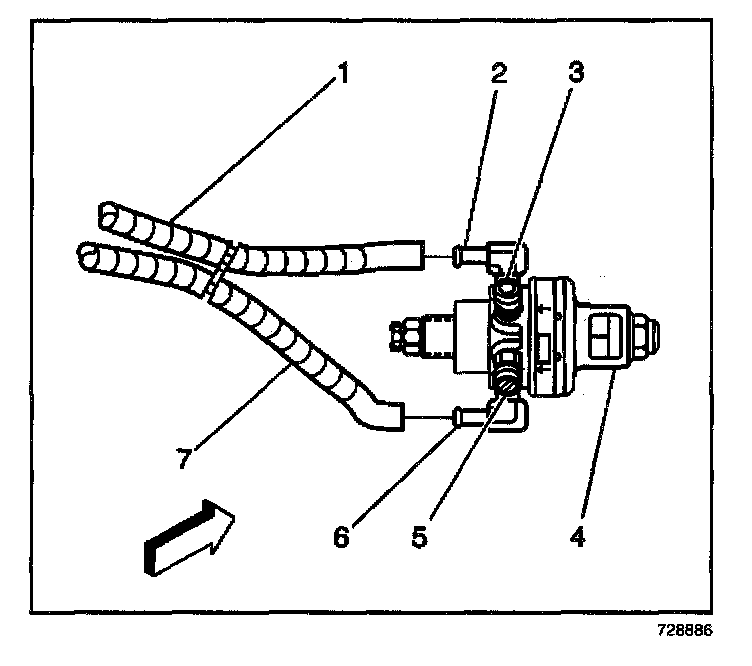 1
2
3
7
6
5
4
728886