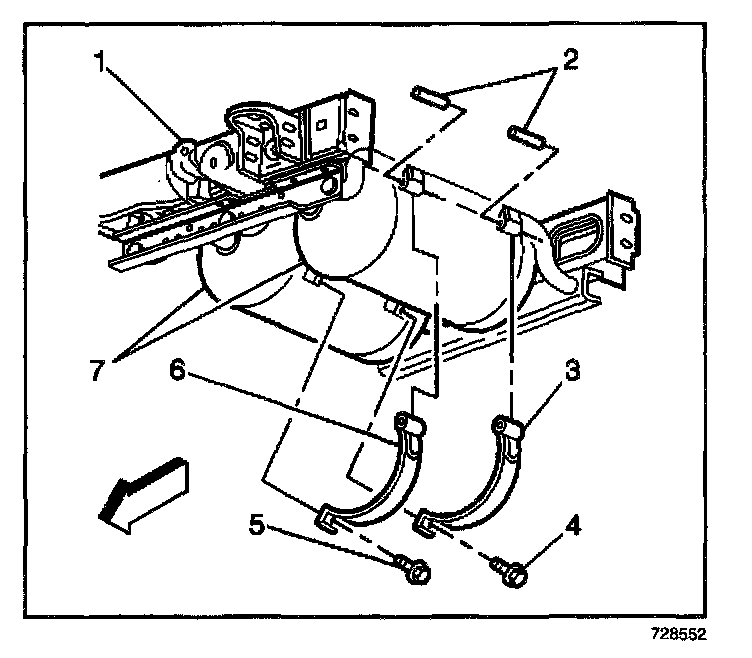 1
2
7
6
3
5
4
728552