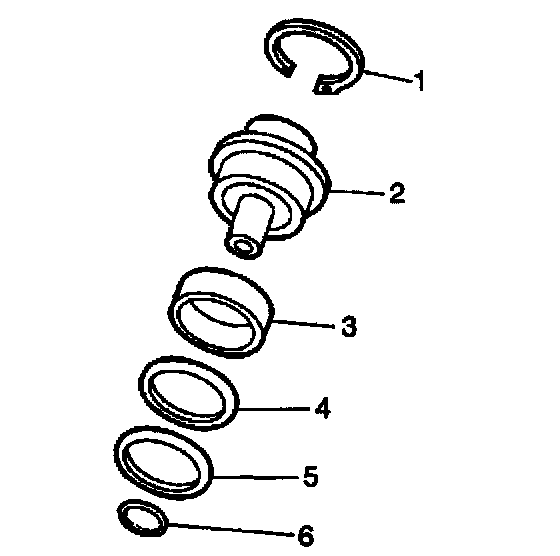 1
2
3
4
5
6